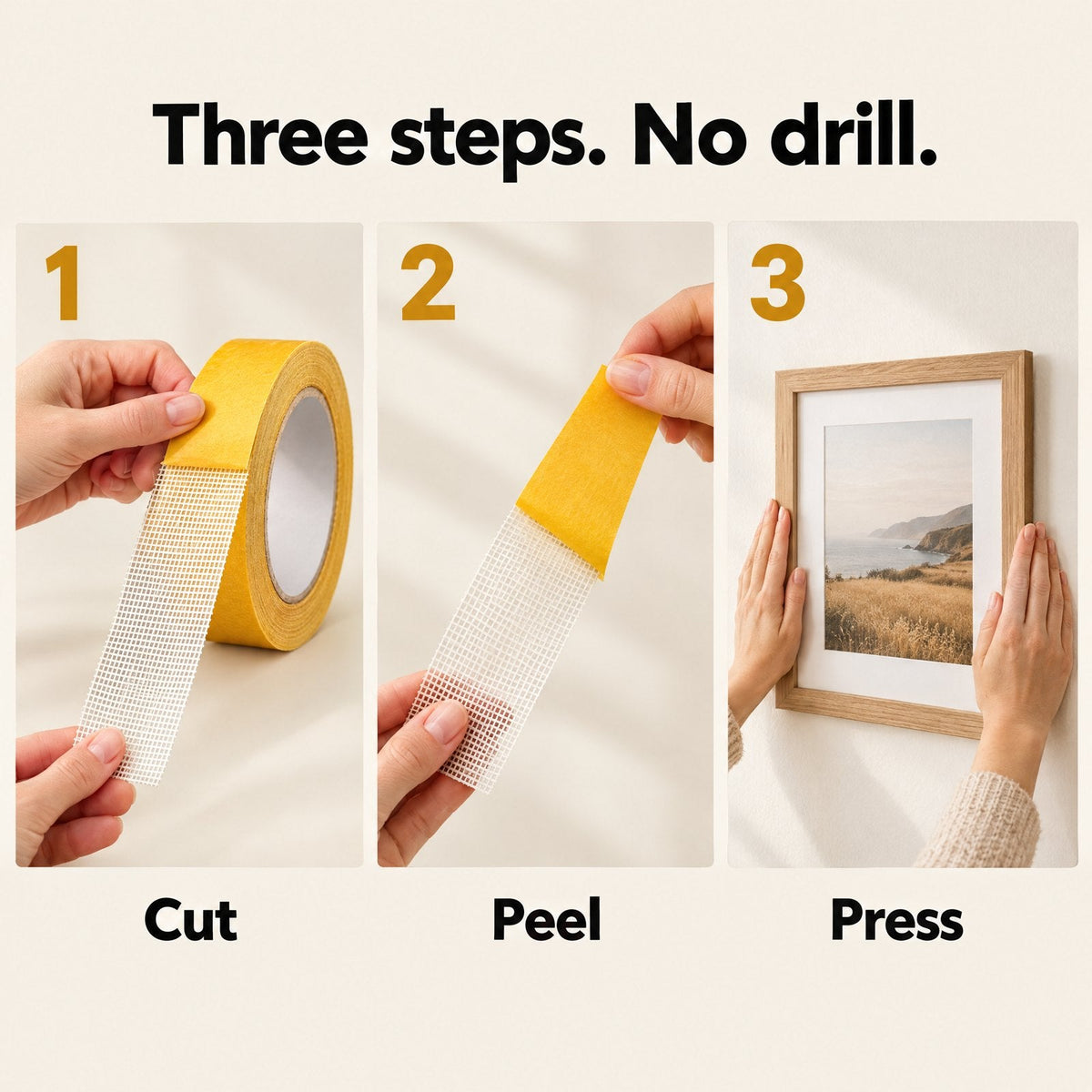 Three steps. No drill.

1

Cut

2

Peel

3

Press