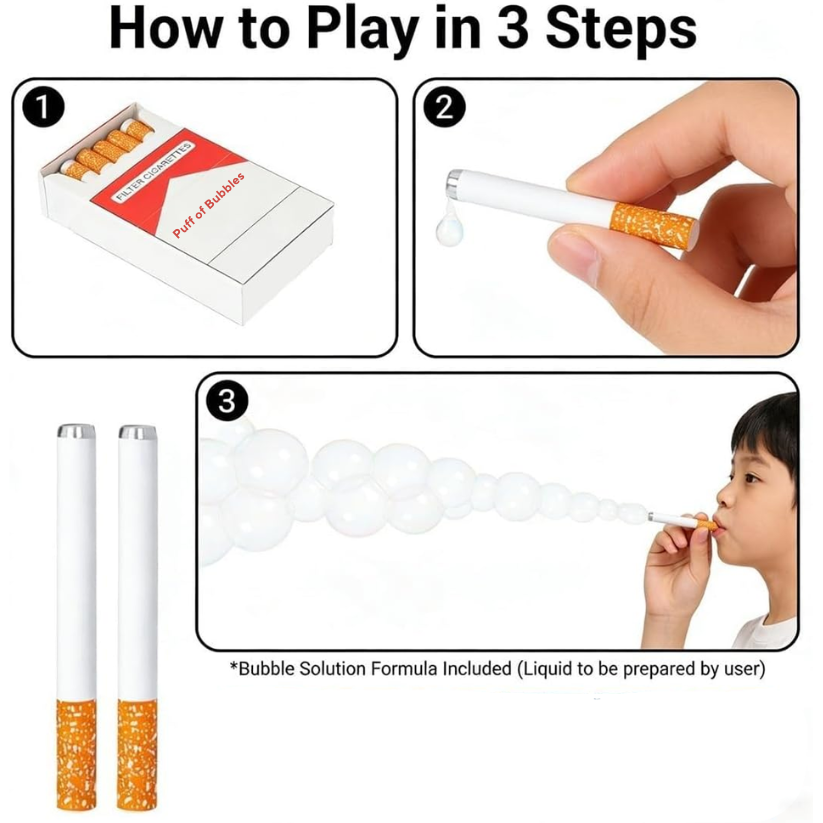 How to Play in 3 Steps

1

FILTER CIGARETTES

Puff of Bubbles

2

3

*Bubble Solution Formula Included (Liquid to be prepared by user)